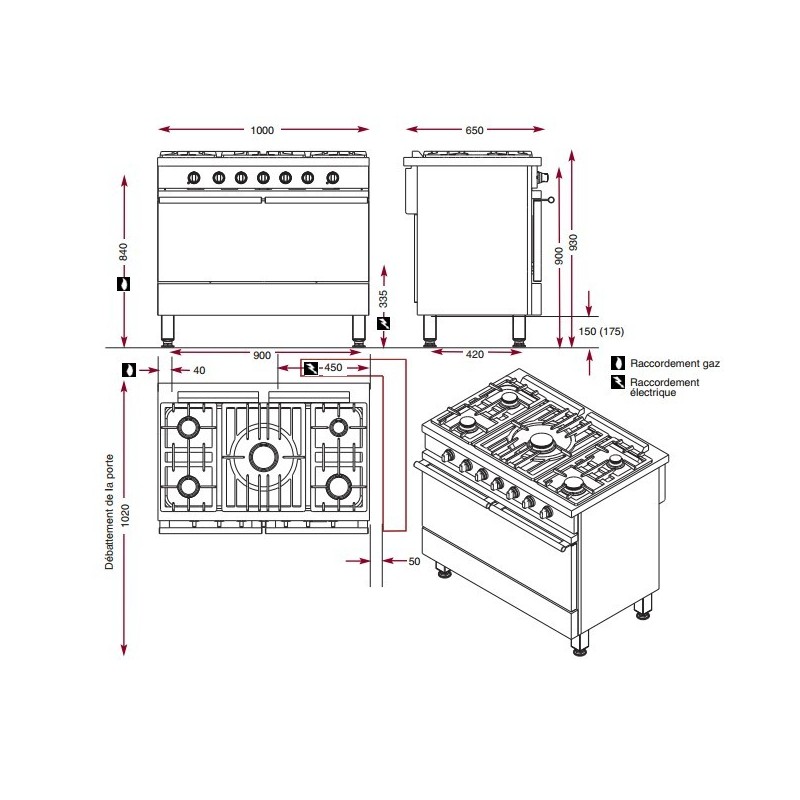 1000
650
840
335
900
930
150 (175)
900
420
40
450
Raccordement gaz
Raccordement électrique
Débattement de la porte
1020
50